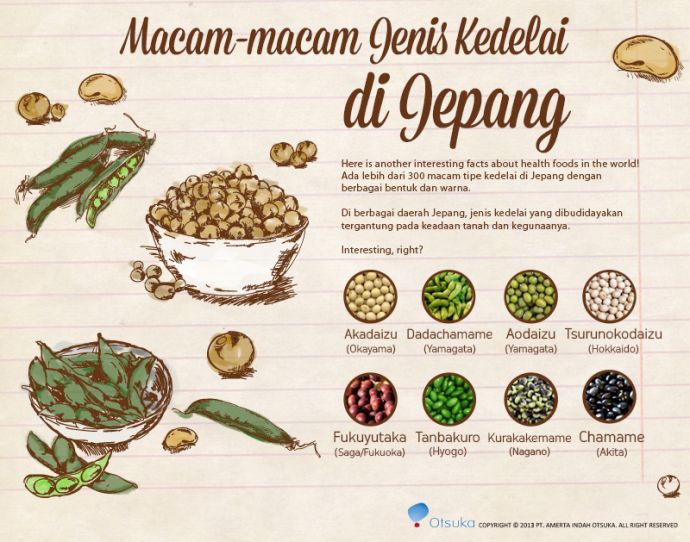 Macam-macam Jenis Kedelai di Jepang

Here is another interesting facts about health foods in the world! Ada lebih dari 300 macam tipe kedelai di Jepang dengan berbagai bentuk dan warna.

Di berbagai daerah Jepang, jenis kedelai yang dibudidayakan tergantung pada keadaan tanah dan kegunaanya.

Interesting, right?

Akadaizu (Okayama)
Dadachamame (Yamagata)
Aodaizu (Yamagata)
Tsurunokodaizu (Hokkaido)

Fukuyutaka (Saga/Fukuoka)
Tanbakuro (Hyogo)
Kurakakemame (Nagano)
Chamame (Akita)

Otsuka COPYRIGHT © 2013 PT. AMERTA INDAH OTSUKA. ALL RIGHT RESERVED